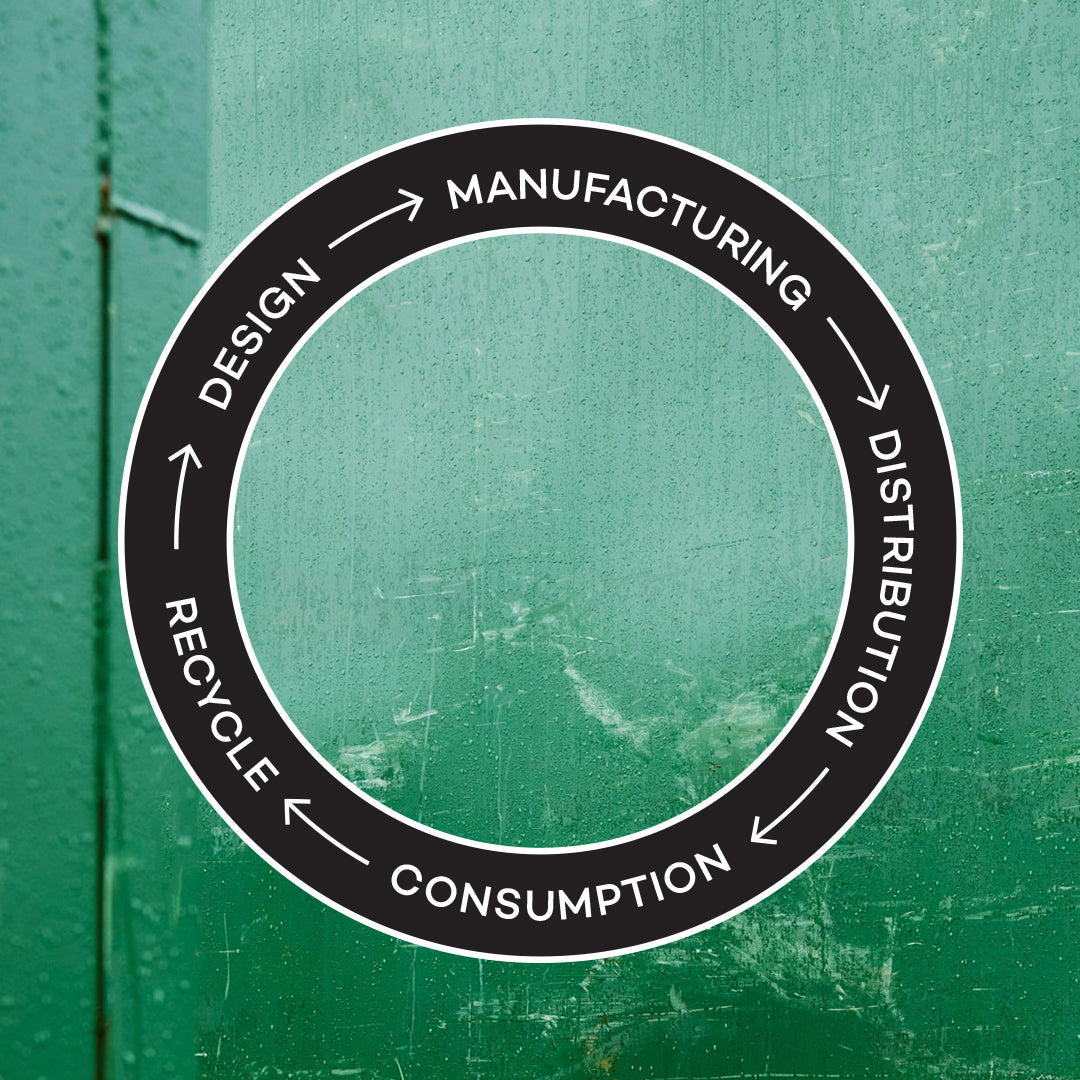 DESIGN
MANUFACTURING
DISTRIBUTION
CONSUMPTION
RECYCLE